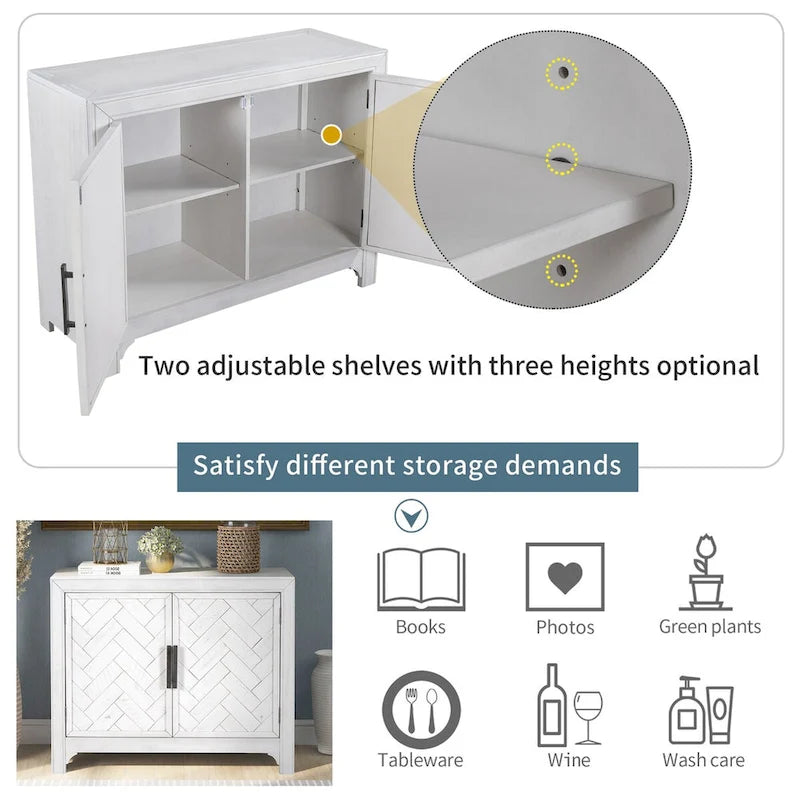 Two adjustable shelves with three heights optional

Satisfy different storage demands

Books

Photos

Green plants

Tableware

Wine

Wash care