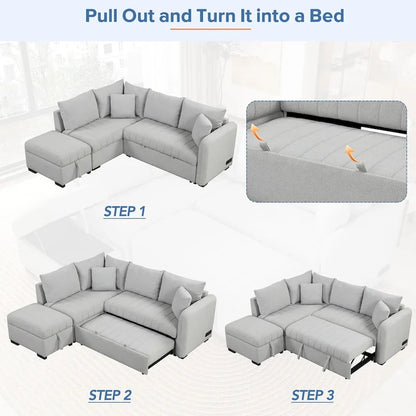 Pull Out and Turn It into a Bed

STEP 1

STEP 2

STEP 3