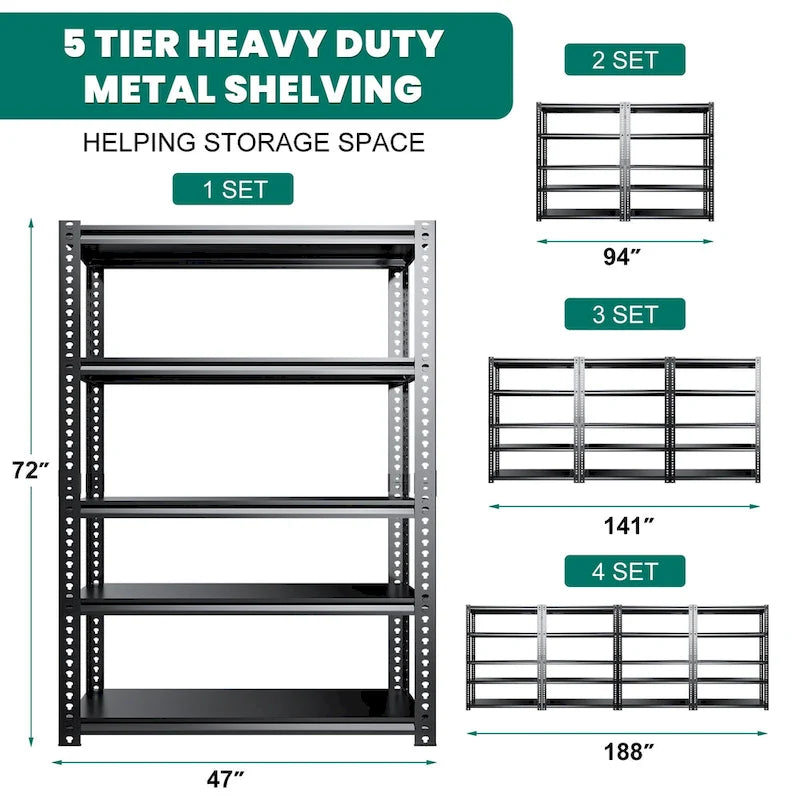 5 TIER HEAVY DUTY METAL SHELVING

HELPING STORAGE SPACE

1 SET

72″

47″

2 SET

94″

3 SET

141″

4 SET

188″