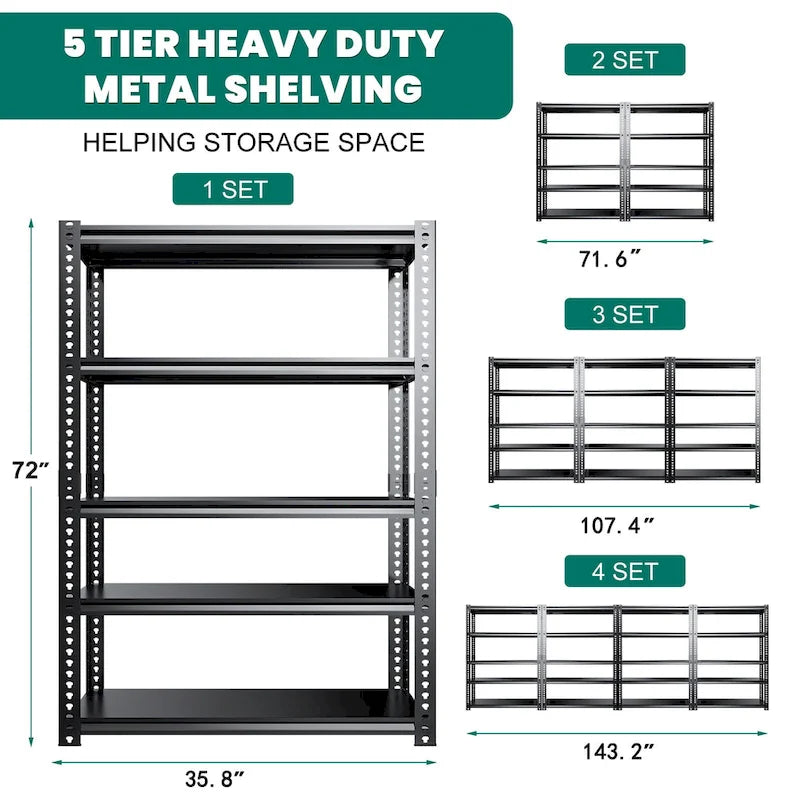 5 TIER HEAVY DUTY METAL SHELVING

HELPING STORAGE SPACE

1 SET

72″

35. 8″

2 SET

71. 6″

3 SET

107. 4″

4 SET

143. 2″