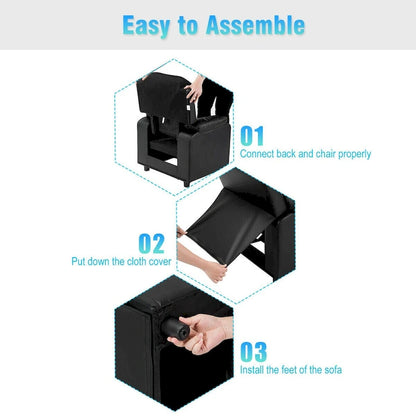 Easy to Assemble

01
Connect back and chair properly

02
Put down the cloth cover

03
Install the feet of the sofa