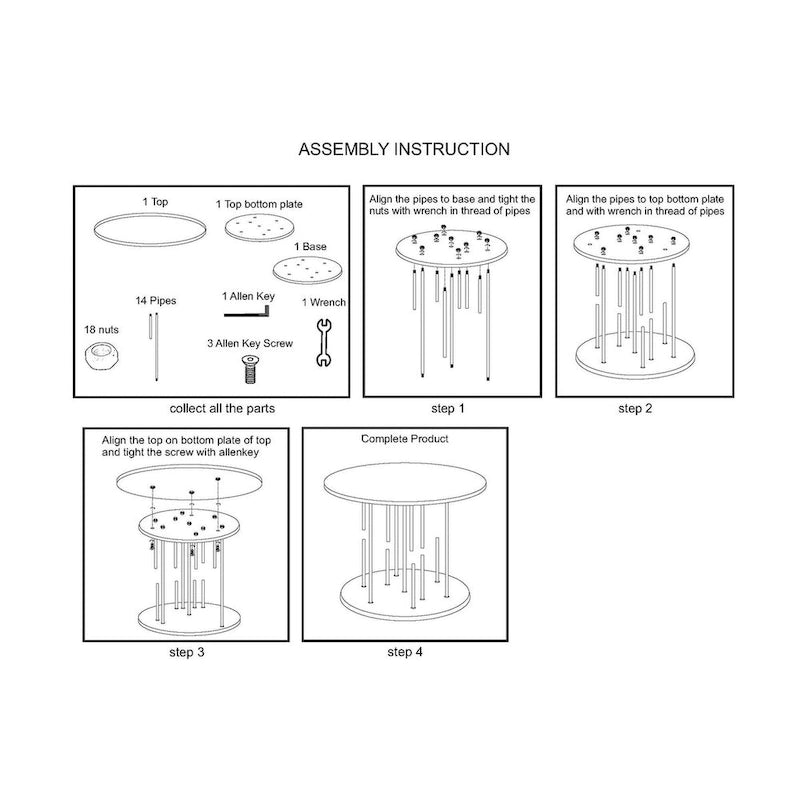 ASSEMBLY INSTRUCTION

1 Top

1 Top bottom plate

1 Base

14 Pipes

1 Allen Key

1 Wrench

18 nuts

3 Allen Key Screw

collect all the parts

Align the pipes to base and tight the nuts with wrench in thread of pipes

step 1

Align the pipes to top bottom plate and with wrench in thread of pipes

step 2

Align the top on bottom plate of top and tight the screw with allenkey

step 3

Complete Product

step 4